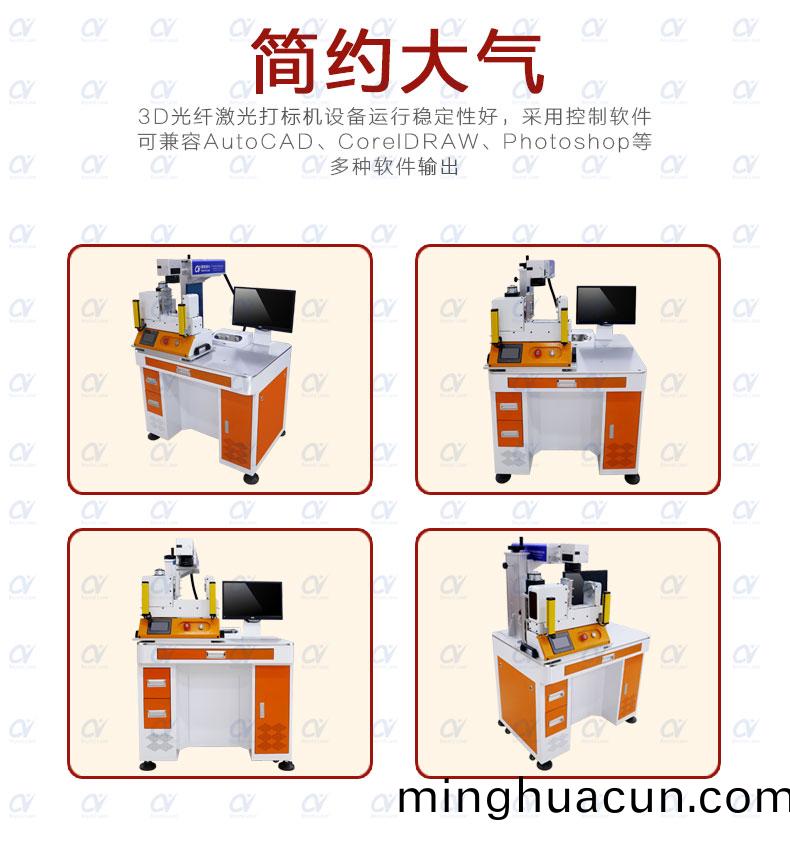 简约大气

3D光纤激光打标机设备运行稳定性好，采用控制软件可兼容AutoCAD、CorelDRAW、Photoshop等多种软件输出

minghuacun.com