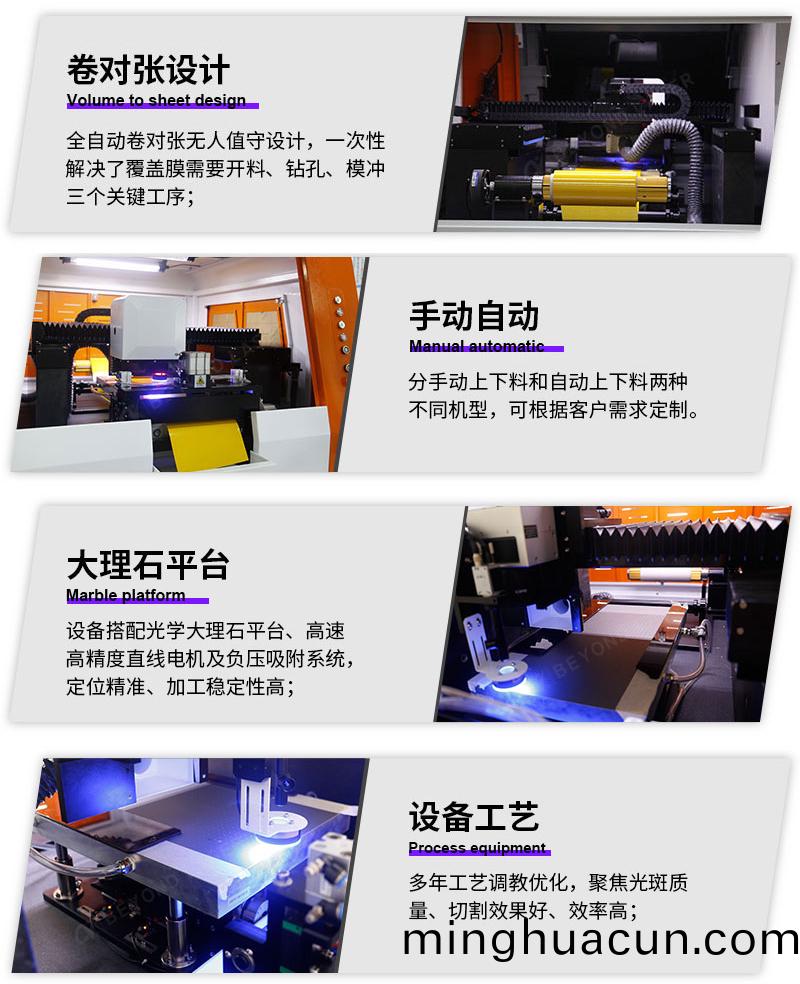 卷对张设计
Volume to sheet design

全自动卷对张无人值守设计，一次性解决了覆盖膜需要开料、钻孔、模冲三个关键工序；

手动自动
Manual automatic

分手动上下料和自动上下料两种不同机型，可根据客户需求定制。

大理石平台
Marble platform

设备搭配光学大理石平台、高速高精度直线电机及负压吸附系统，定位精准、加工稳定性高；

设备工艺
Process equipment

多年工艺调教优化，聚焦光斑质量、切割效果好、效率高；

minghuacun.com